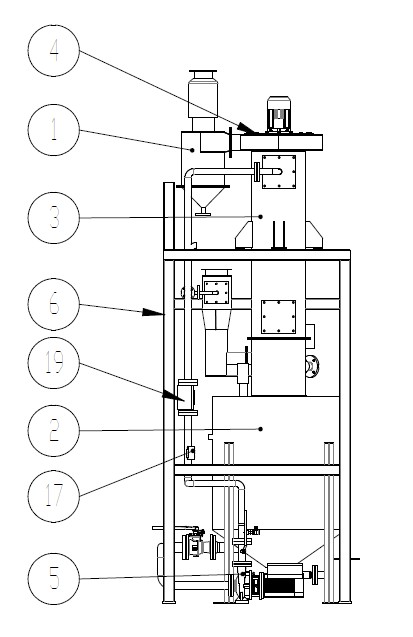 4
1
3
6
19
2
17
5